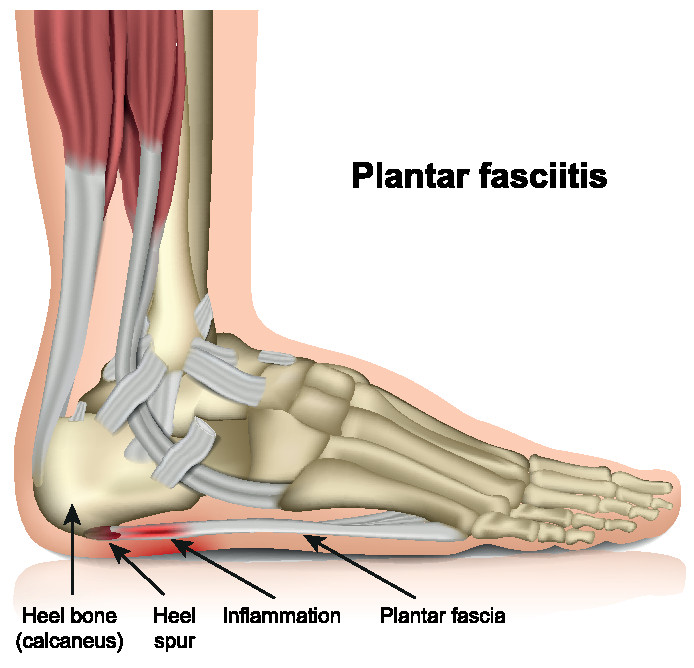 Plantar fasciitis

Heel bone (calcaneus)

Heel spur

Inflammation

Plantar fascia